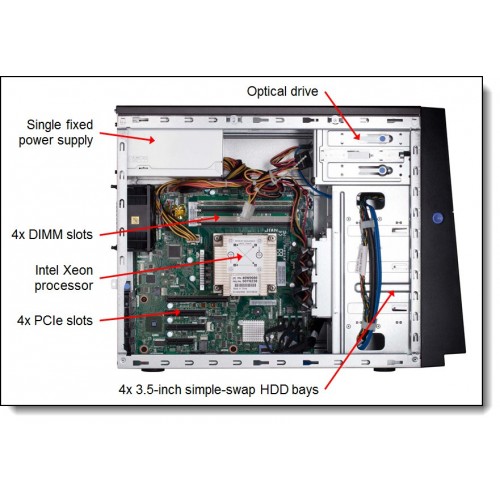 Optical drive

Single fixed power supply

4x DIMM slots

Intel Xeon processor

4x PCIe slots

4x 3.5-inch simple-swap HDD bays